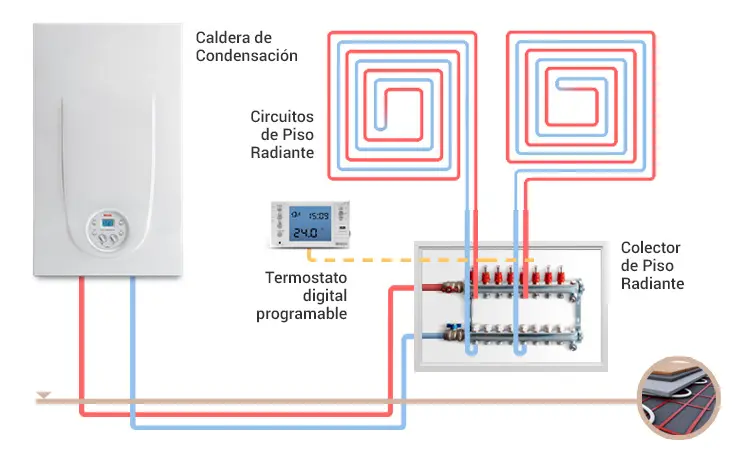 Caldera de Condensación

Circuitos de Piso Radiante

15:09
24.0

Termostato digital programable

Colector de Piso Radiante